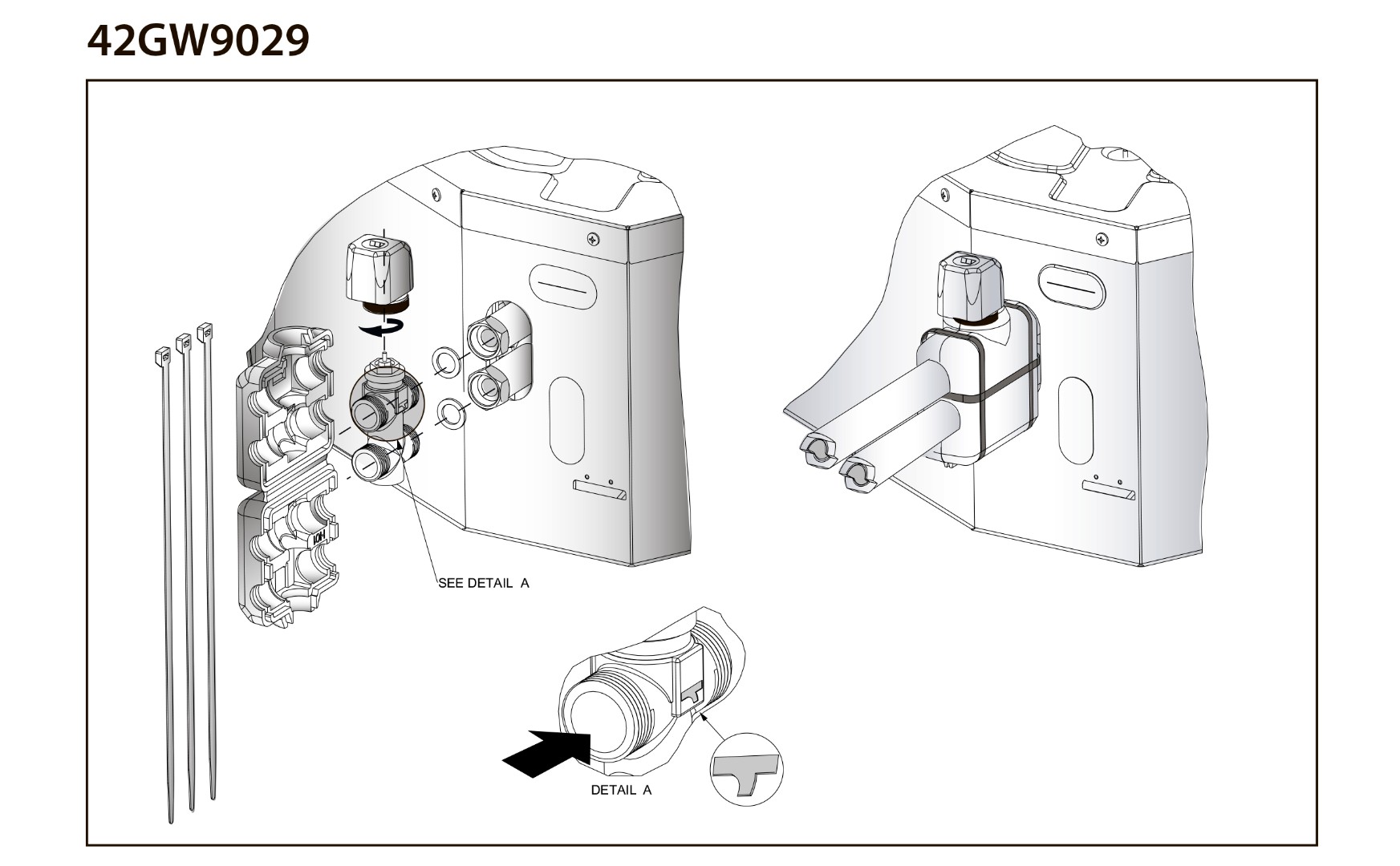 42GW9029

SEE DETAIL A

DETAIL A